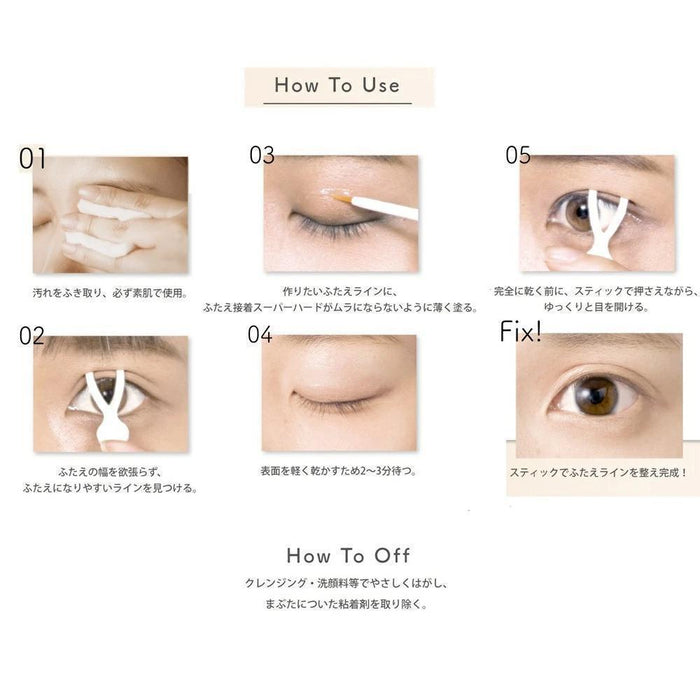 How To Use

01

汚れをふき取り、必ず素肌で使用。

02

ふたえの幅を欲張らず、ふたえになりやすいラインを見つける。

03

作りたいふたえラインに、ふたえ接着スーパーハードがムラにならないように薄く塗る。

04

表面を軽く乾かすため2〜3分待つ。

05

完全に乾く前に、スティックで押さえながら、ゆっくりと目を開ける。

Fix!

スティックでふたえラインを整え完成！

How To Off

クレンジング・洗顔料等でやさしくはがし、まぶたについた粘着剤を取り除く。